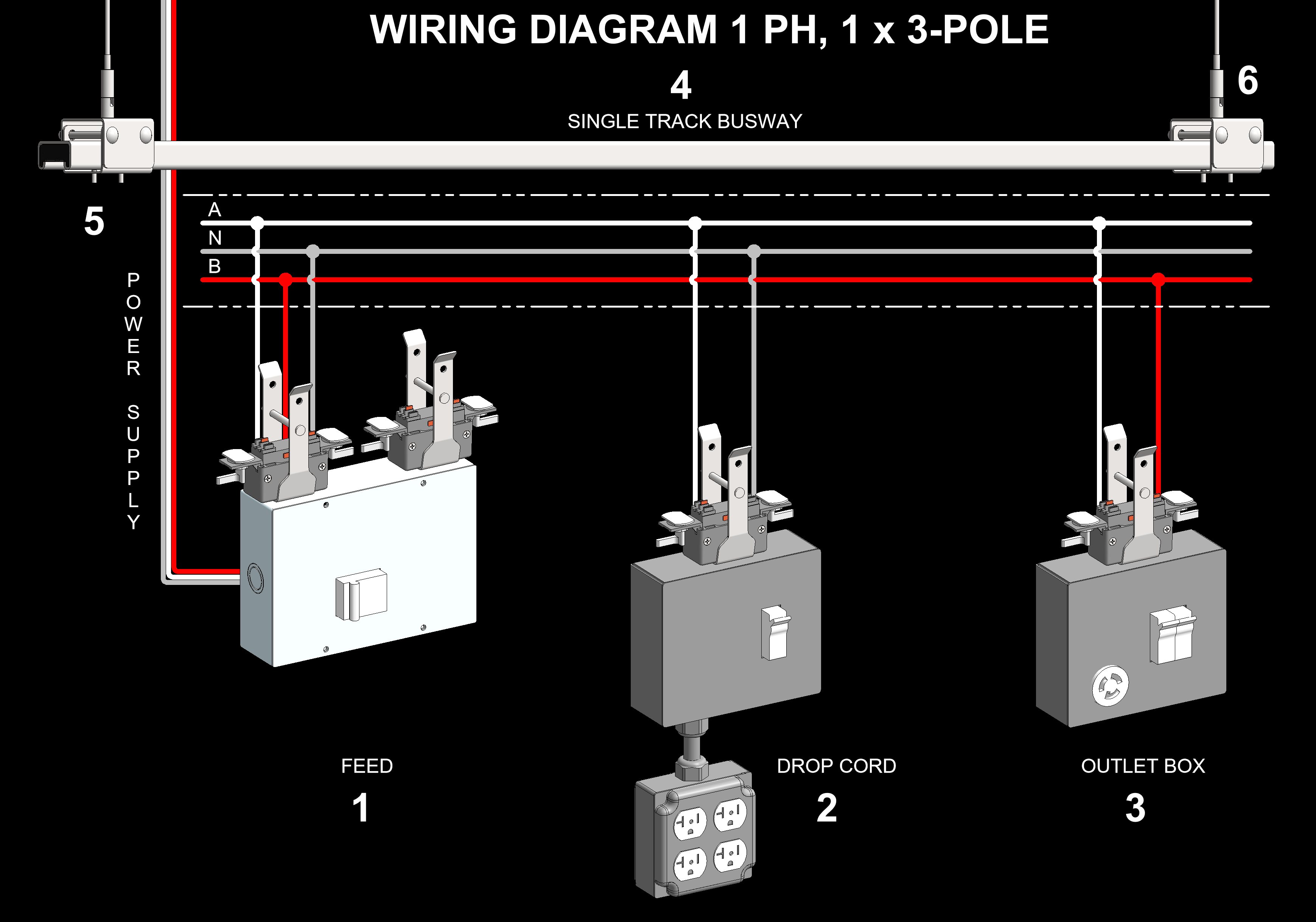 WIRING DIAGRAM 1 PH, 1 x 3-POLE

4
SINGLE TRACK BUSWAY

6

5

A
N
B

POWER SUPPLY

FEED
1

DROP CORD
2

OUTLET BOX
3