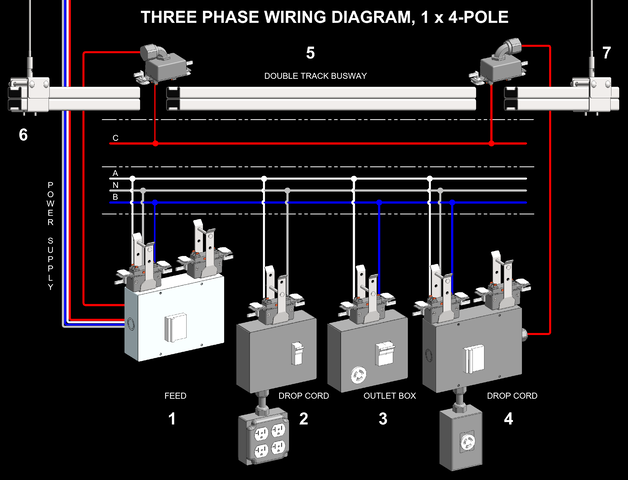 THREE PHASE WIRING DIAGRAM, 1 x 4-POLE

5

7

DOUBLE TRACK BUSWAY

6

C

A
N
B

POWER SUPPLY

FEED

DROP CORD

OUTLET BOX

DROP CORD

1

2

3

4